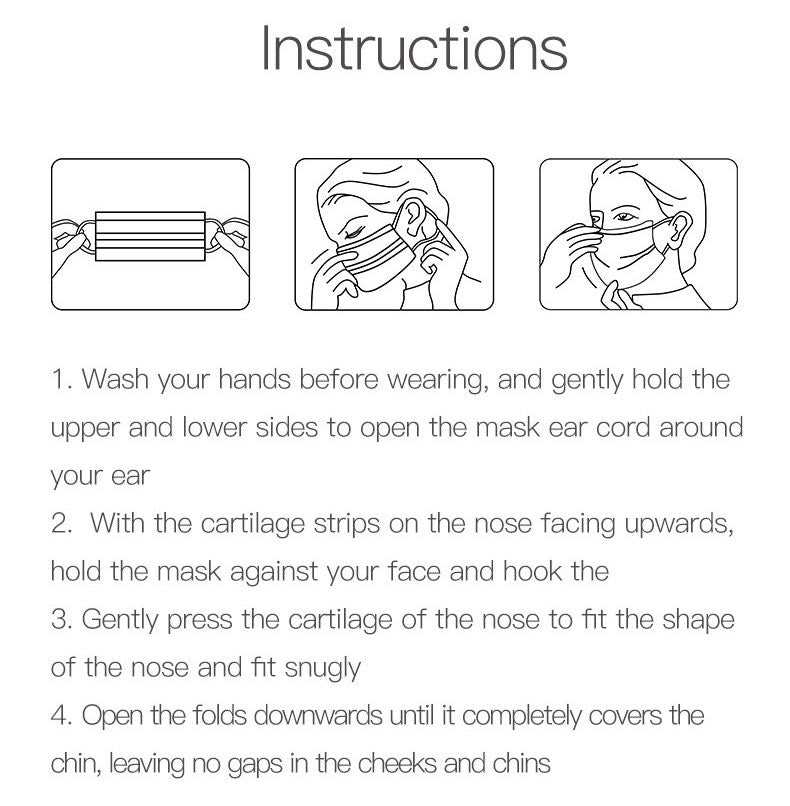 Instructions

1. Wash your hands before wearing, and gently hold the upper and lower sides to open the mask ear cord around your ear
2. With the cartilage strips on the nose facing upwards, hold the mask against your face and hook the
3. Gently press the cartilage of the nose to fit the shape of the nose and fit snugly
4. Open the folds downwards until it completely covers the chin, leaving no gaps in the cheeks and chins